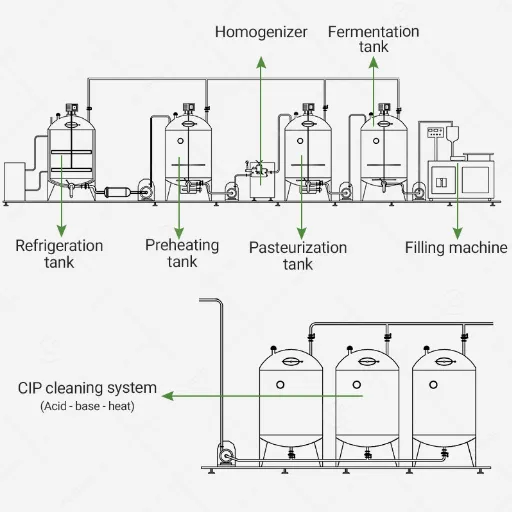 Homogenizer

Fermentation tank

Refrigeration tank

Preheating tank

Pasteurization tank

Filling machine

CIP cleaning system
(Acid - base - heat)